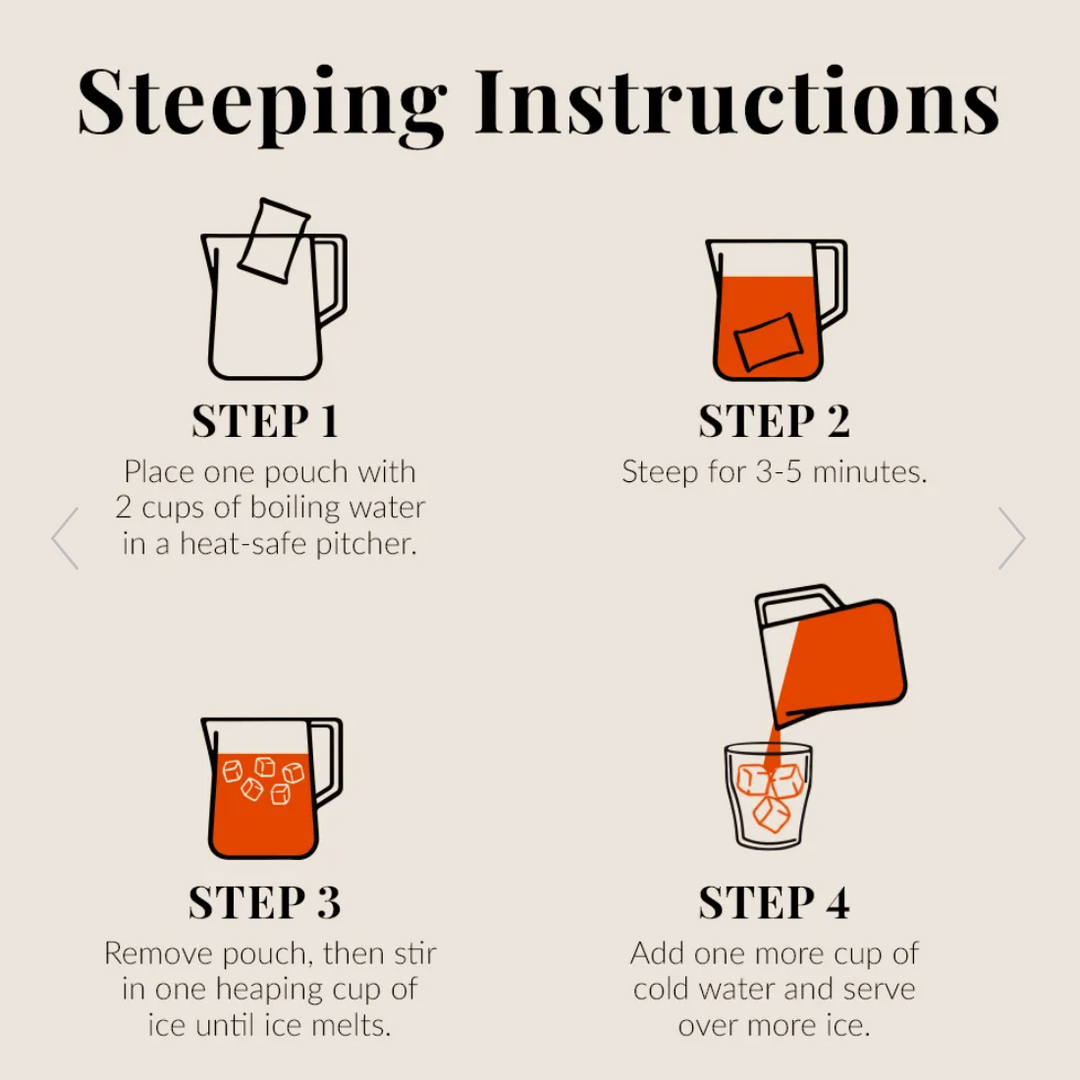 Steeping Instructions

STEP 1
Place one pouch with 2 cups of boiling water in a heat-safe pitcher.

STEP 2
Steep for 3-5 minutes.

STEP 3
Remove pouch, then stir in one heaping cup of ice until ice melts.

STEP 4
Add one more cup of cold water and serve over more ice.