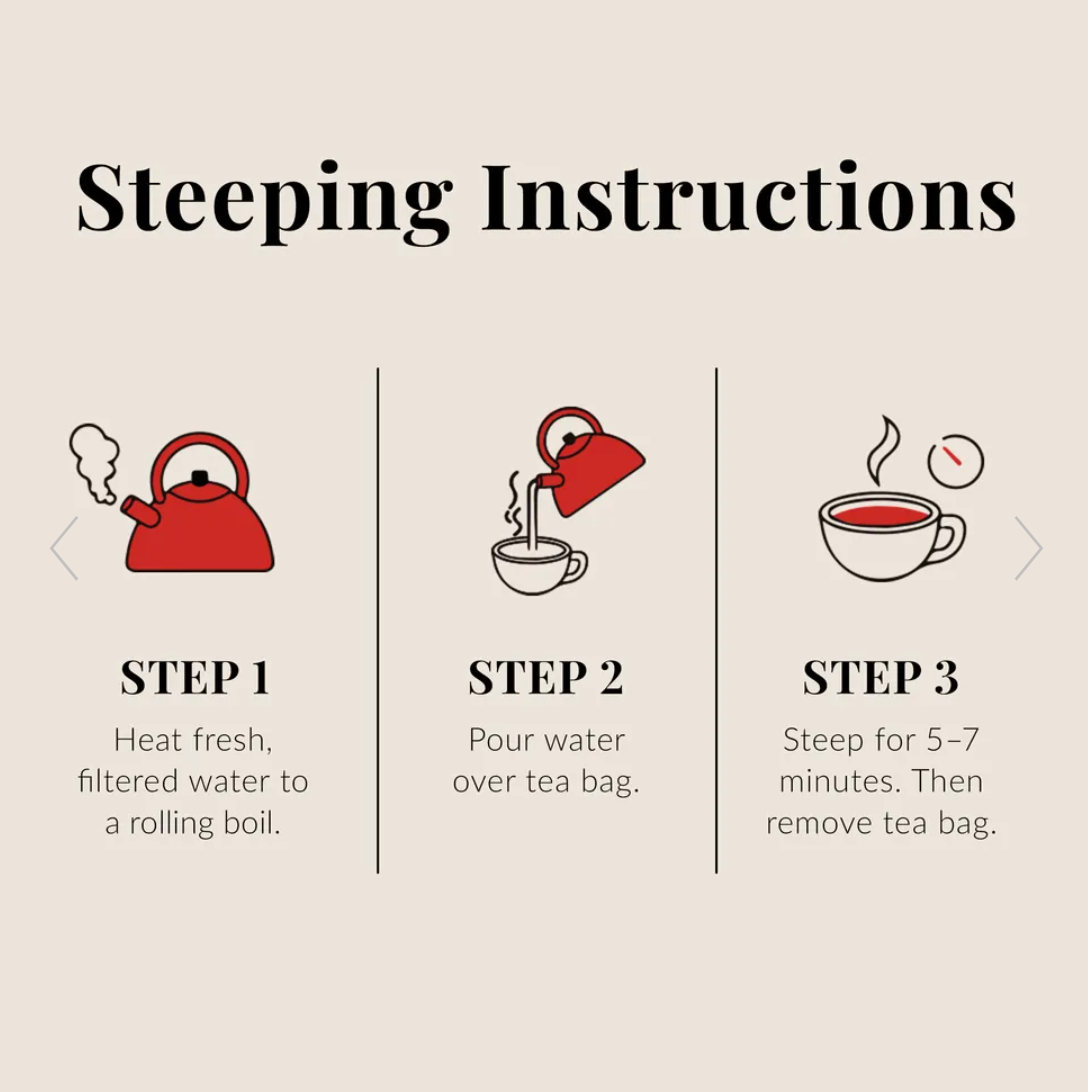 Steeping Instructions

STEP 1
Heat fresh, filtered water to a rolling boil.

STEP 2
Pour water over tea bag.

STEP 3
Steep for 5–7 minutes. Then remove tea bag.